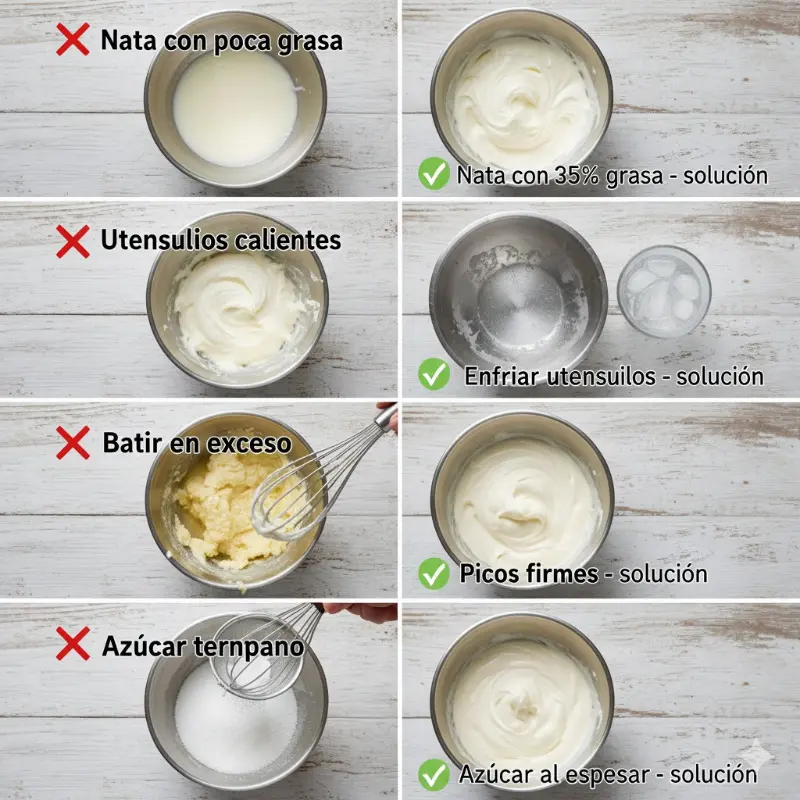 Nata con poca grasa

Nata con 35% grasa - solución

Utensulios calientes

Enfriar utensuilos - solución

Batir en exceso

Picos firmes - solución

Azúcar ternpano

Azúcar al espesar - solución