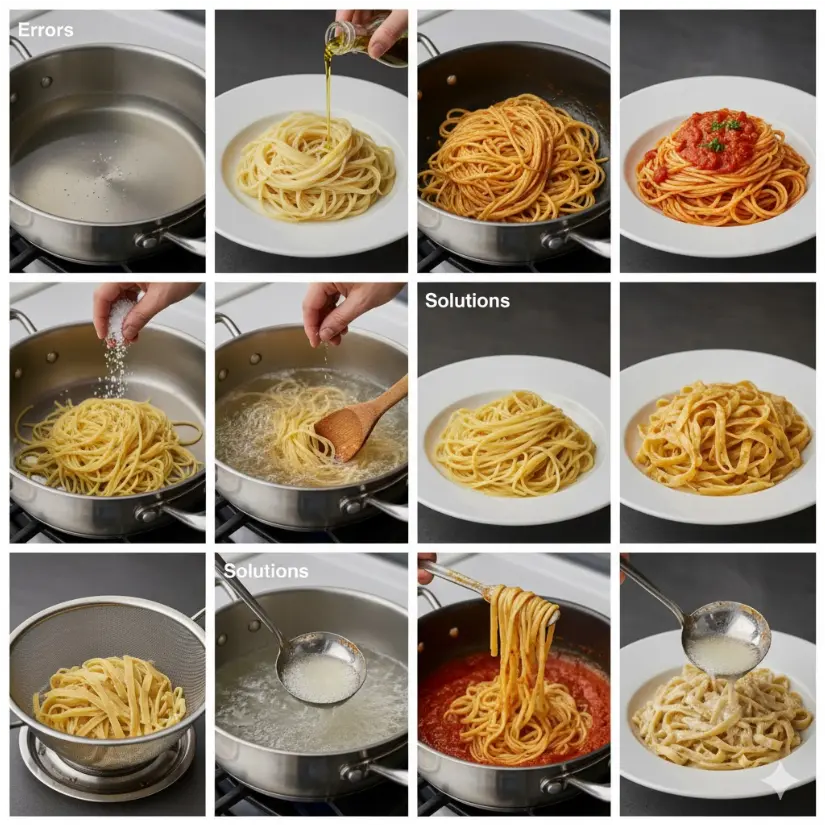 Errors

Solutions

Solutions